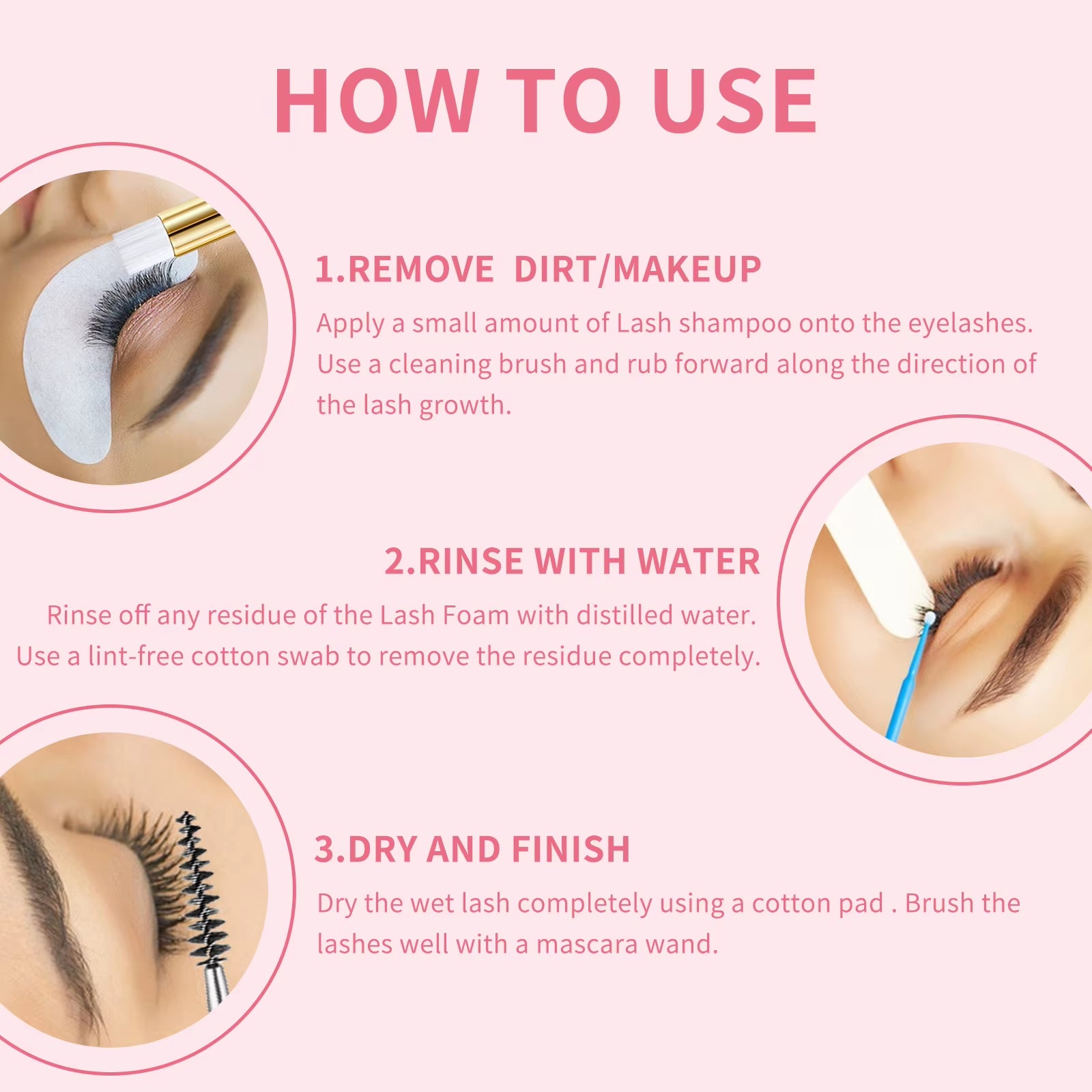 HOW TO USE

1.REMOVE DIRT/MAKEUP

Apply a small amount of Lash shampoo onto the eyelashes. Use a cleaning brush and rub forward along the direction of the lash growth.

2.RINSE WITH WATER

Rinse off any residue of the Lash Foam with distilled water. Use a lint-free cotton swab to remove the residue completely.

3.DRY AND FINISH

Dry the wet lash completely using a cotton pad . Brush the lashes well with a mascara wand.